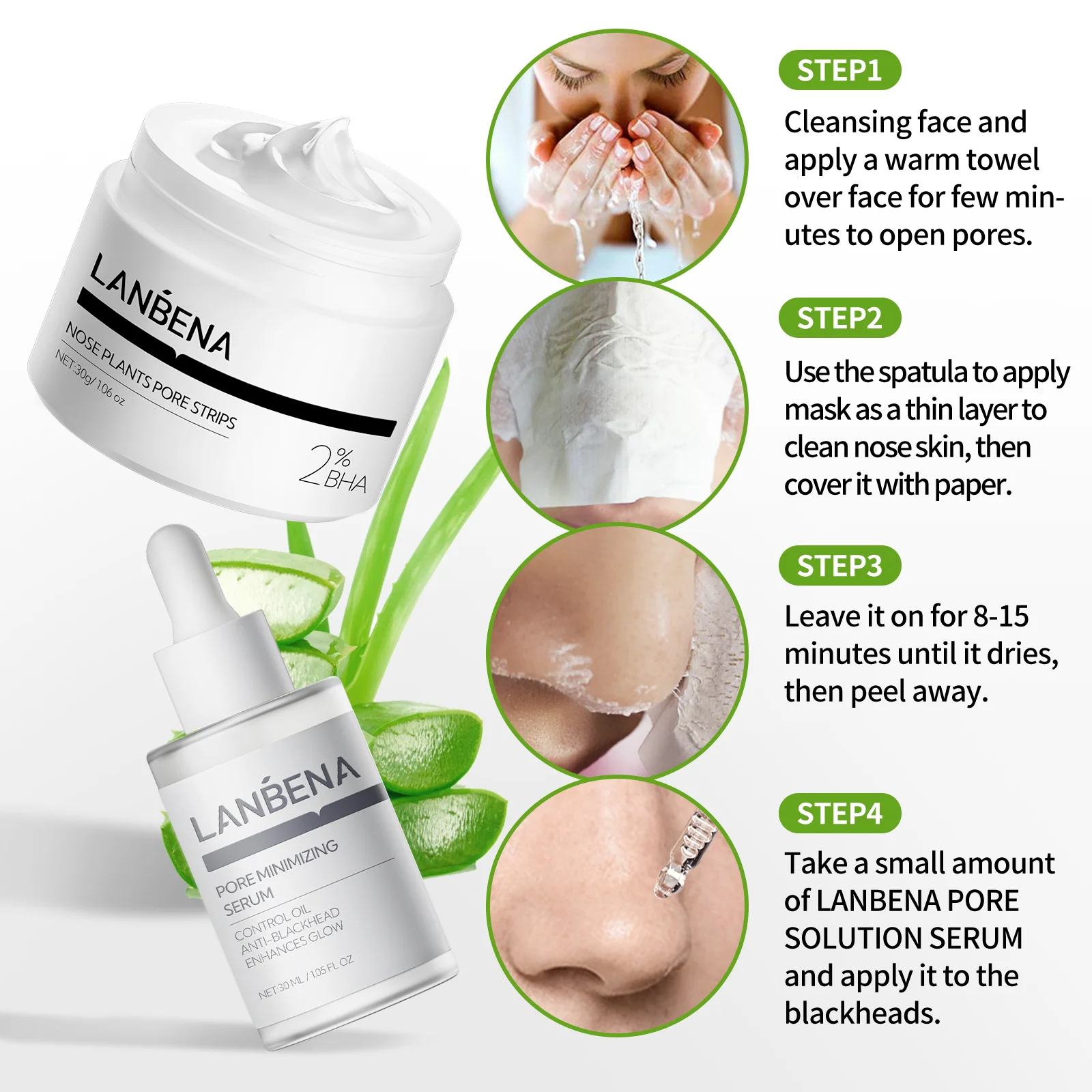 LANBENA
NOSE PLANTS PORE STRIPS
NET:30g/ 1.06 oz
2% BHA

LANBENA
PORE MINIMIZING SERUM
CONTROL OIL
ANTI-BLACKHEAD
ENHANCES GLOW
NET:30 ML / 1.05 FL OZ

STEP1
Cleansing face and apply a warm towel over face for few minutes to open pores.

STEP2
Use the spatula to apply mask as a thin layer to clean nose skin, then cover it with paper.

STEP3
Leave it on for 8-15 minutes until it dries, then peel away.

STEP4
Take a small amount of LANBENA PORE SOLUTION SERUM and apply it to the blackheads.